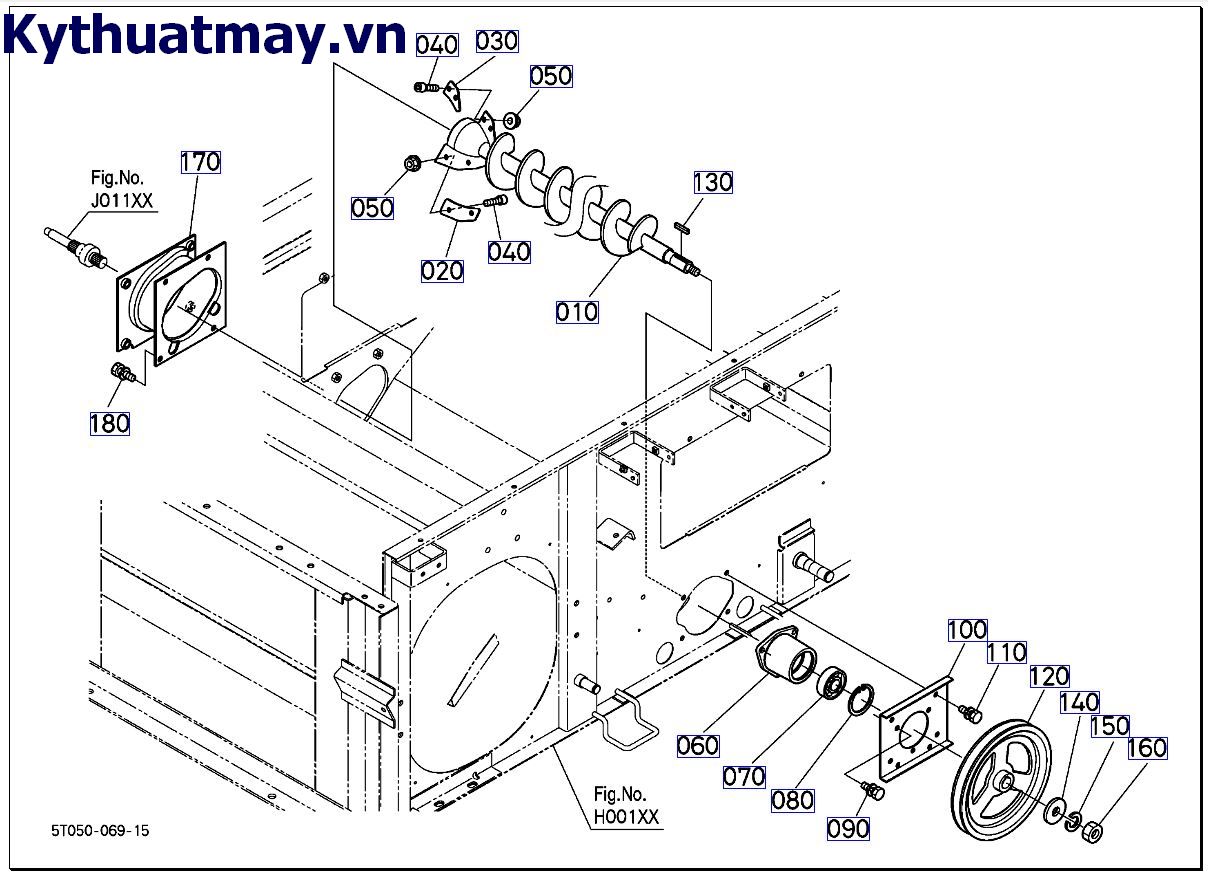 Kythuatmay.vn

040
030
050
170
Fig.No.
J011XX
050
130
020
040
010
180
100
110
120
140
150
160
060
070
080
090
Fig.No.
H001XX
5T050-069-15